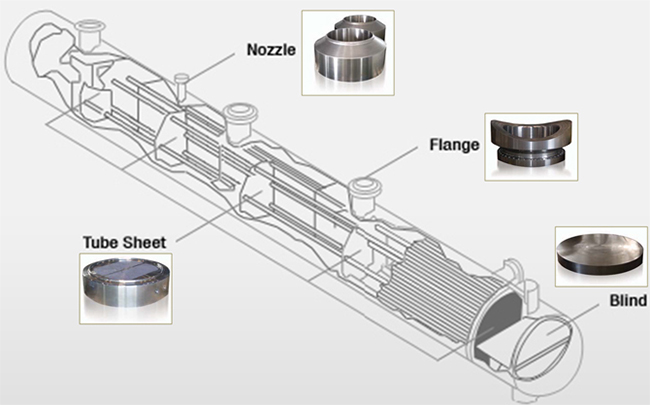 Nozzle

Flange

Tube Sheet

Blind