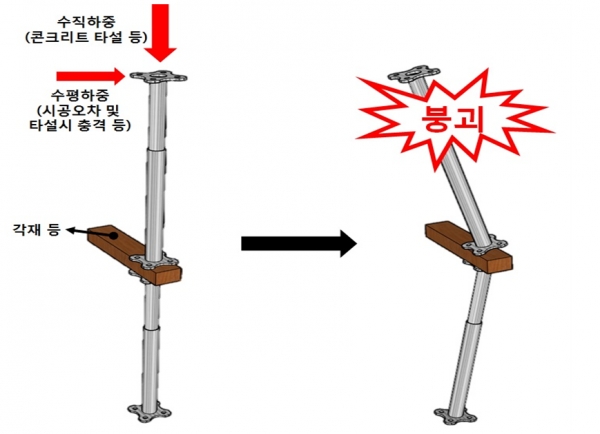 수직하중
(콘크리트 타설 등)

수평하중
(시공오차 및
타설시 충격 등)

각재 등

붕괴