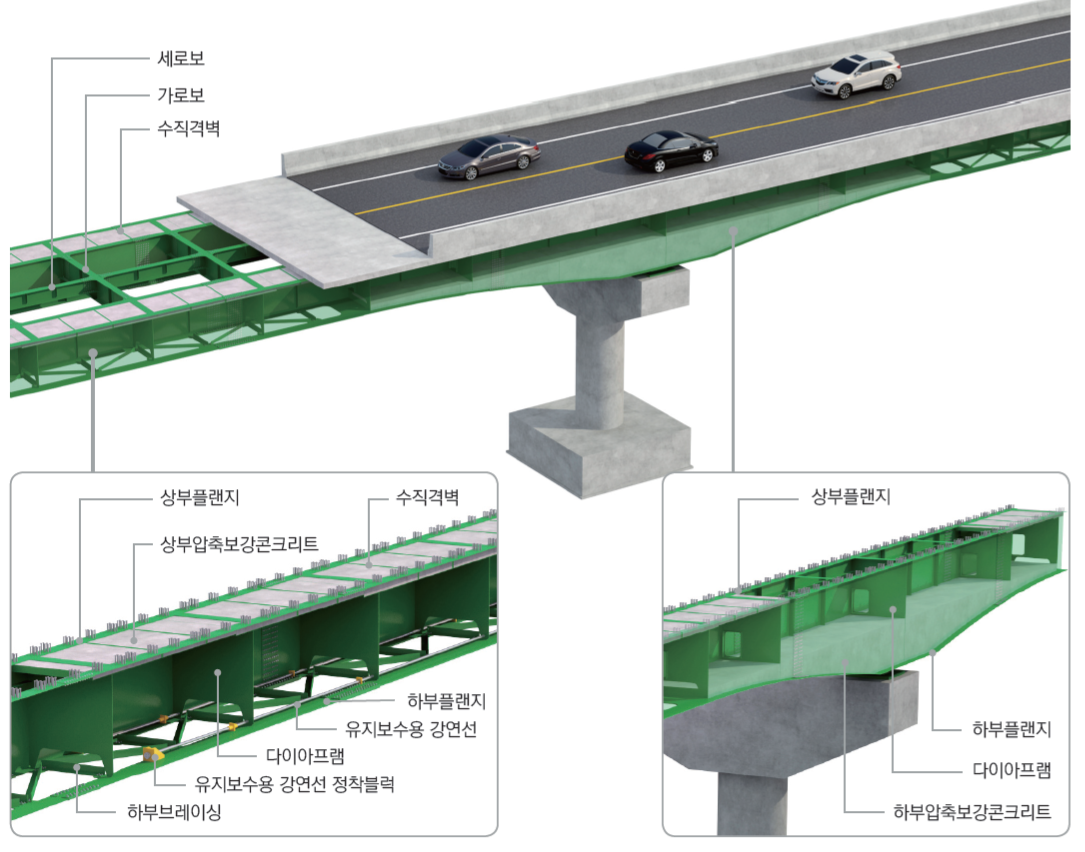 세로보
가로보
수직격벽

상부플랜지
수직격벽
상부압축보강콘크리트
하부플랜지
유지보수용 강연선
다이아프램
유지보수용 강연선 정착블럭
하부브레이싱

상부플랜지
하부플랜지
다이아프램
하부압축보강콘크리트