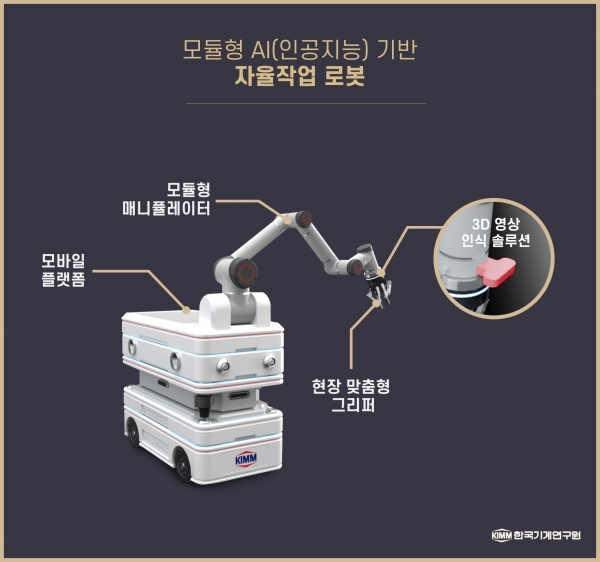 모듈형 AI(인공지능) 기반
자율작업 로봇

모듈형
매니퓰레이터

모바일
플랫폼

3D 영상
인식 솔루션

현장 맞춤형
그리퍼

KIMM

KIMM 한국기계연구원