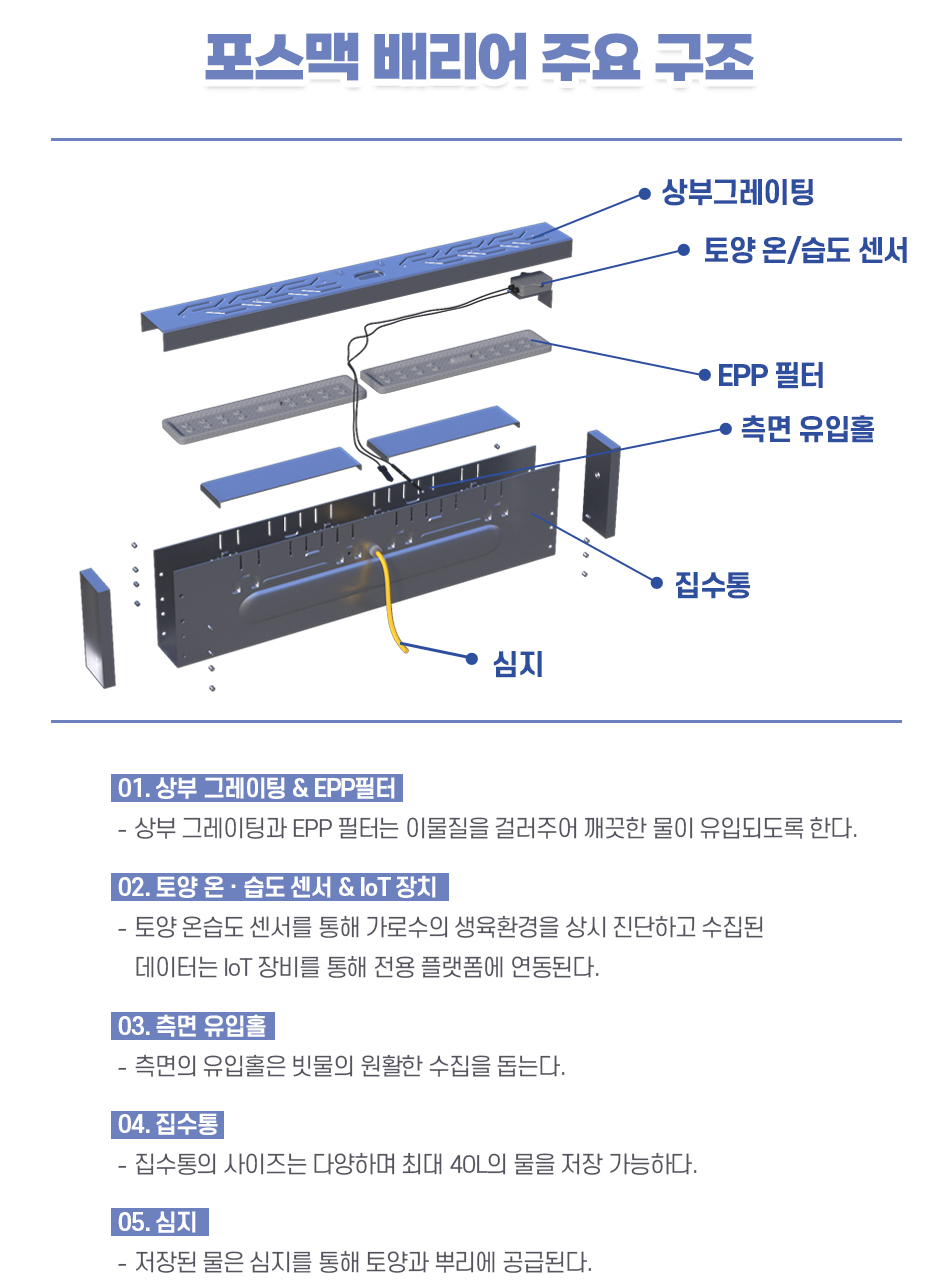 포스맥 배리어 주요 구조

상부그레이팅

토양 온/습도 센서

EPP 필터

측면 유입홀

집수통

심지

01. 상부 그레이팅 & EPP필터

- 상부 그레이팅과 EPP 필터는 이물질을 걸러주어 깨끗한 물이 유입되도록 한다.

02. 토양 온 · 습도 센서 & IoT 장치

- 토양 온습도 센서를 통해 가로수의 생육환경을 상시 진단하고 수집된 데이터는 IoT 장비를 통해 전용 플랫폼에 연동된다.

03. 측면 유입홀

- 측면의 유입홀은 빗물의 원활한 수집을 돕는다.

04. 집수통

- 집수통의 사이즈는 다양하며 최대 40L의 물을 저장 가능하다.

05. 심지

- 저장된 물은 심지를 통해 토양과 뿌리에 공급된다.