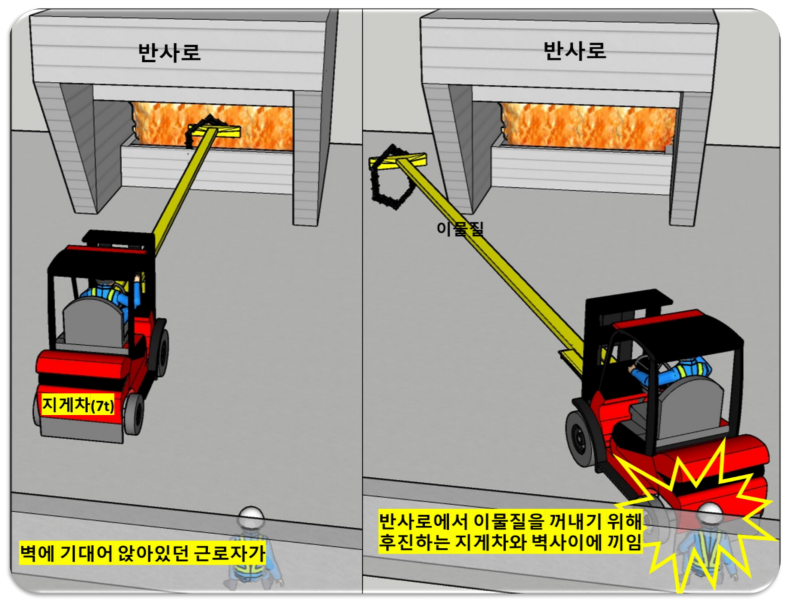 반사로

지게차(7t)

벽에 기대어 앉아있던 근로자가

반사로

이물질

반사로에서 이물질을 꺼내기 위해 후진하는 지게차와 벽사이에 끼임